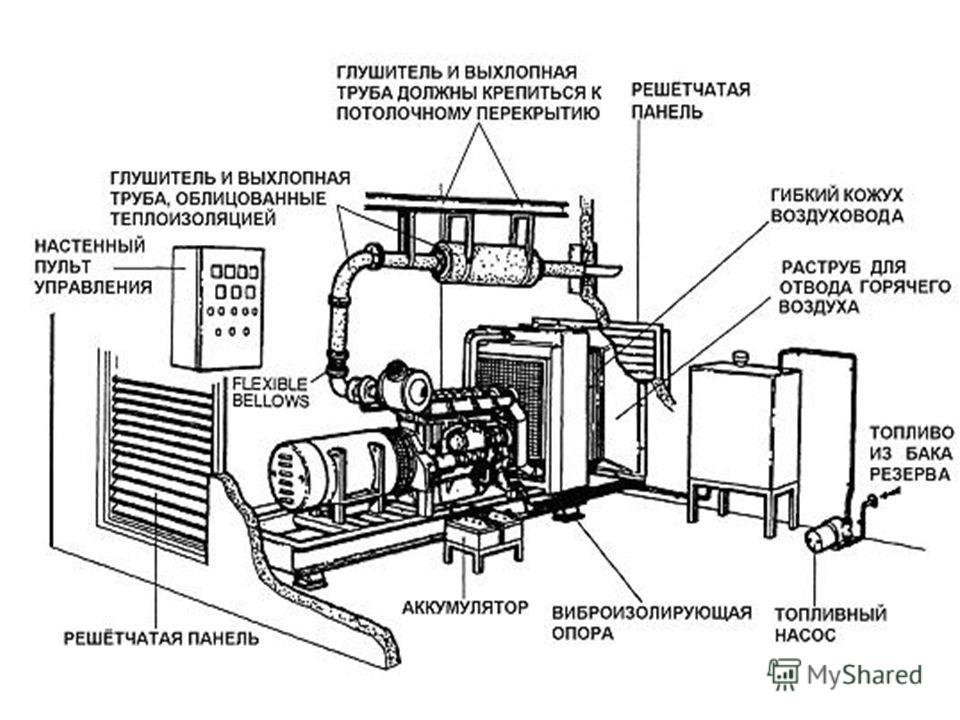 ГЛУШИТЕЛЬ И ВЫХЛОПНАЯ ТРУБА ДОЛЖНЫ КРЕПИТЬСЯ К ПОТОЛОЧНОМУ ПЕРЕКРЫТИЮ

РЕШЕТЧАТАЯ ПАНЕЛЬ

ГЛУШИТЕЛЬ И ВЫХЛОПНАЯ ТРУБА, ОБЛИЦОВАННЫЕ ТЕПЛОИЗОЛЯЦИЕЙ

ГИБКИЙ КОЖУХ ВОЗДУХОВОДА

НАСТЕННЫЙ ПУЛЬТ УПРАВЛЕНИЯ

РАСТРУБ ДЛЯ ОТВОДА ГОРЯЧЕГО ВОЗДУХА

FLEXIBLE BELLOWS

ТОПЛИВО ИЗ БАКА РЕЗЕРВА

АККУМУЛЯТОР

ВИБРОИЗОЛИРУЮЩАЯ ОПОРА

ТОПЛИВНЫЙ НАСОС

РЕШЁТЧАТАЯ ПАНЕЛЬ

MyShared